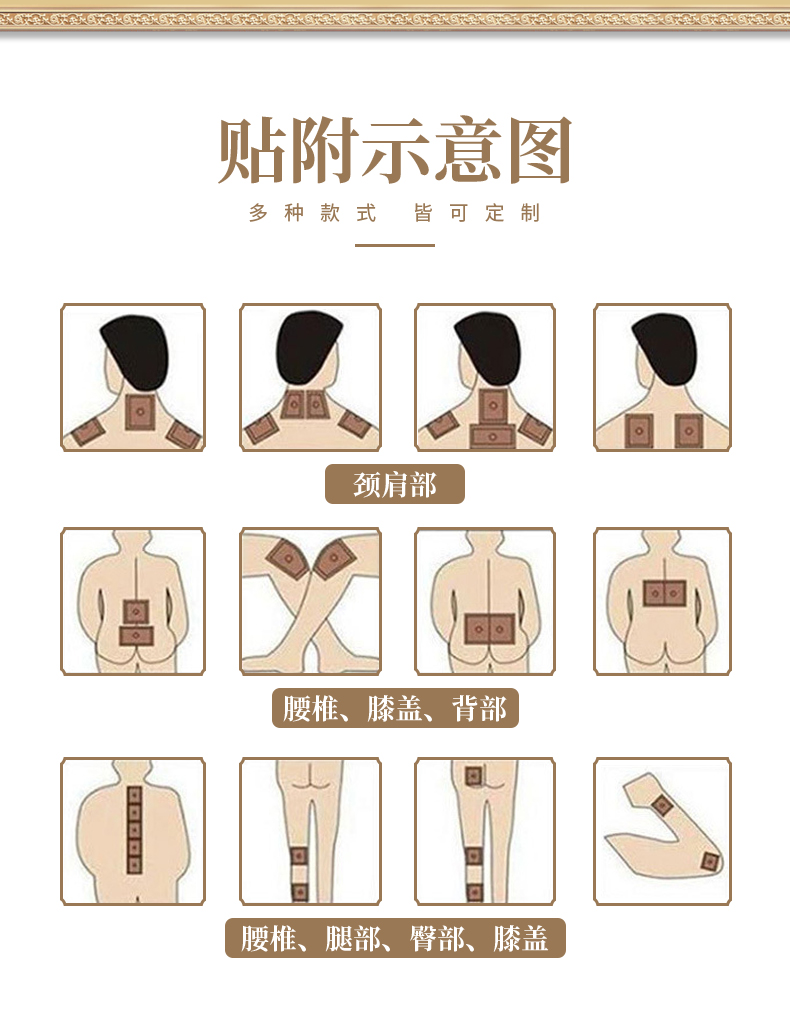 贴附示意图

多种款式 皆可定制

颈肩部

腰椎、膝盖、背部

腰椎、腿部、臀部、膝盖