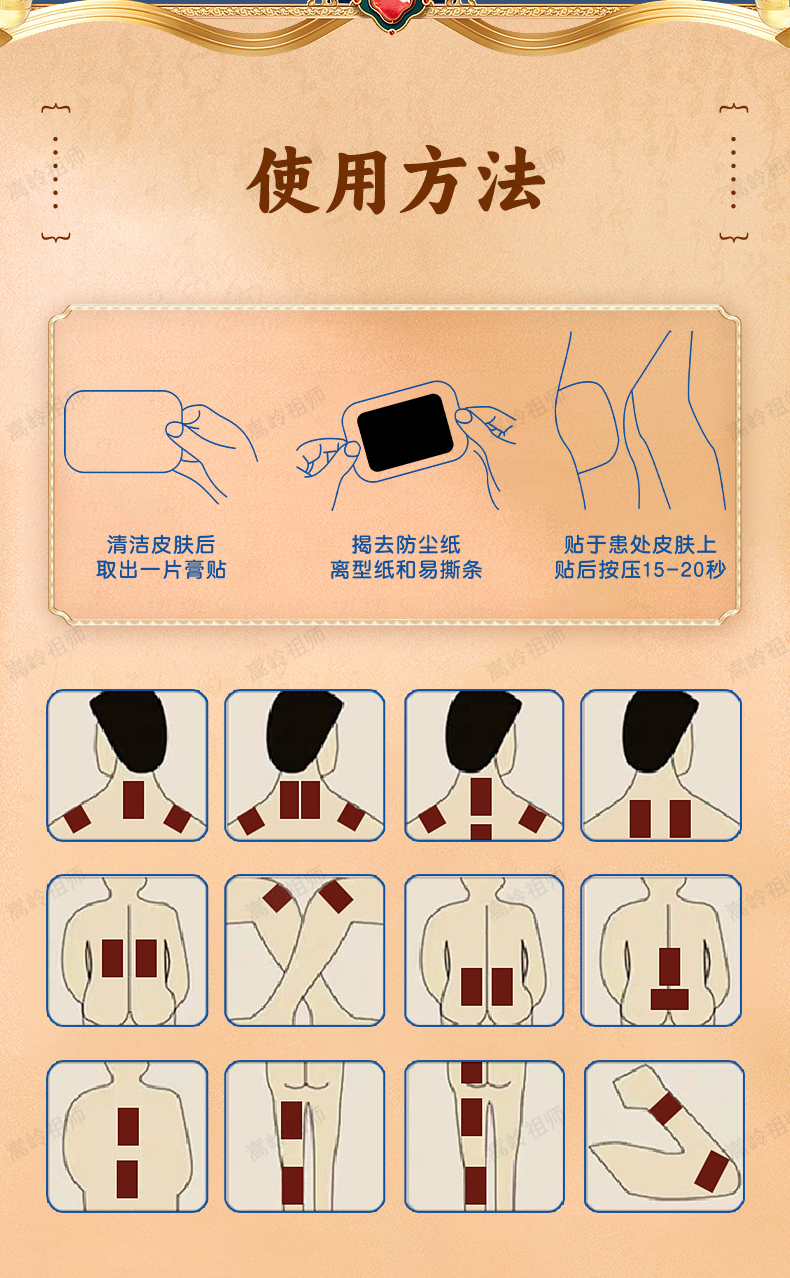 使用方法

清洁皮肤后
取出一片膏贴

揭去防尘纸
离型纸和易撕条

贴于患处皮肤上
贴后按压15-20秒

嵩岭祖师